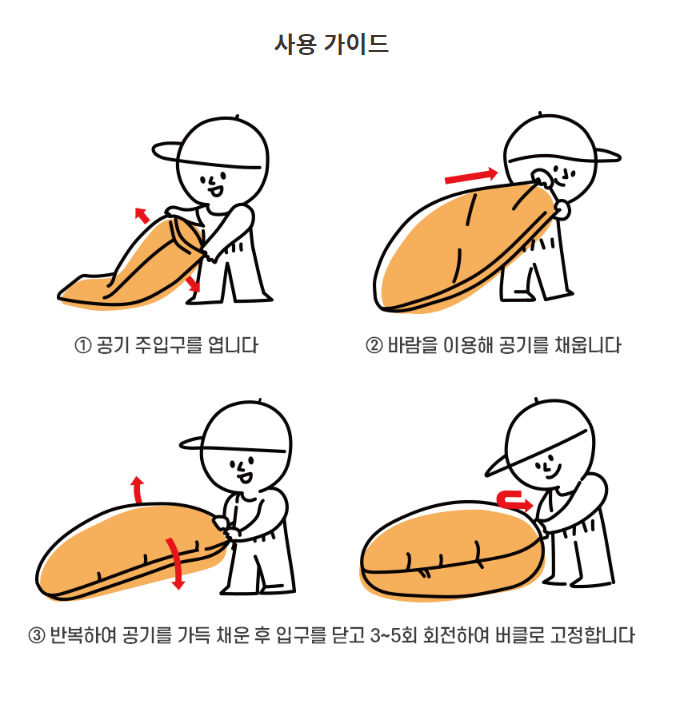 사용 가이드

① 공기 주입구를 엽니다

② 바람을 이용해 공기를 채웁니다

③ 반복하여 공기를 가득 채운 후 입구를 닫고 3~5회 회전하여 버클로 고정합니다